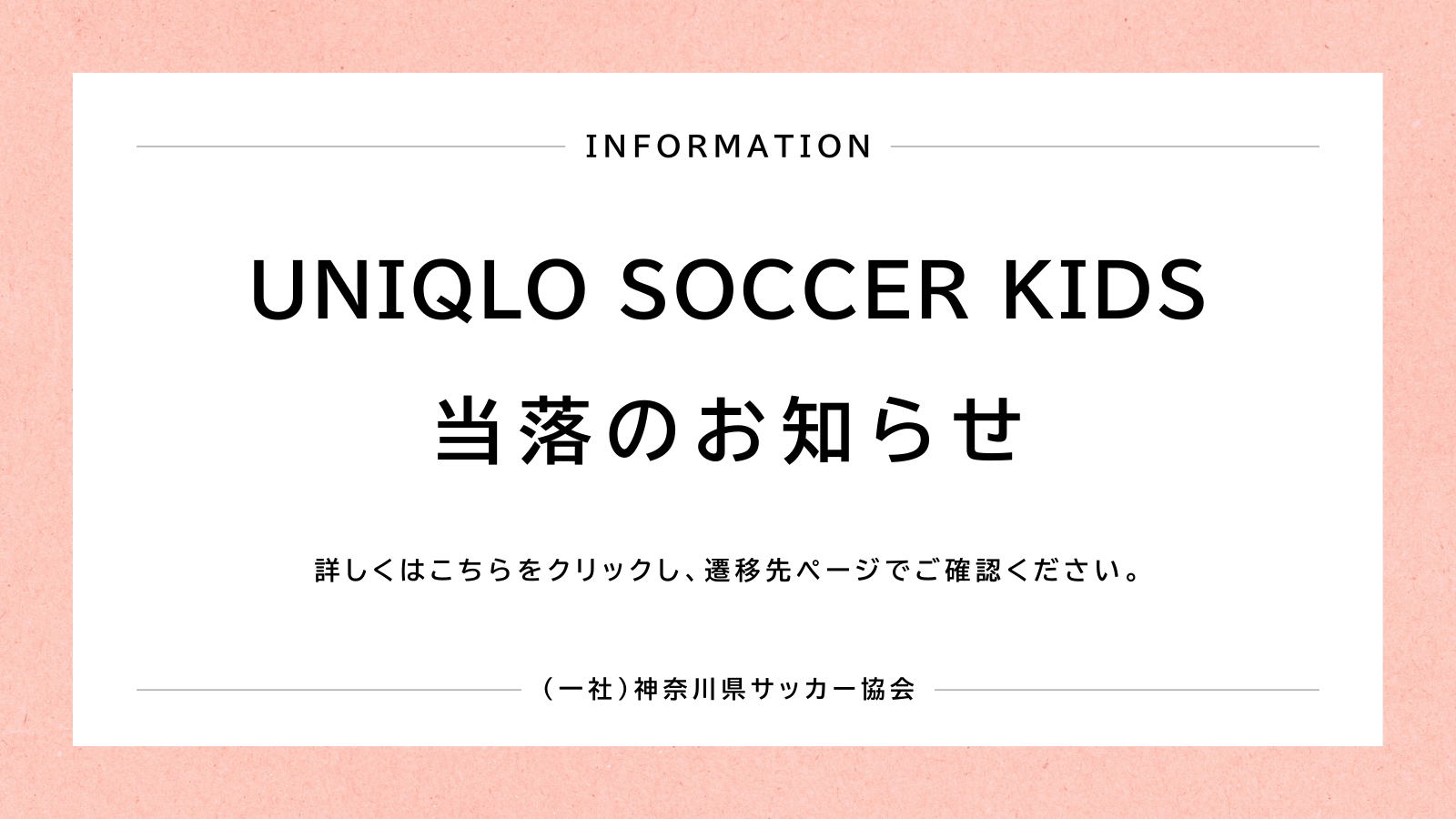 INFORMATION

UNIQLO SOCCER KIDS
当落のお知らせ

詳しくはこちらをクリックし、遷移先ページでご確認ください。

(一社)神奈川県サッカー協会